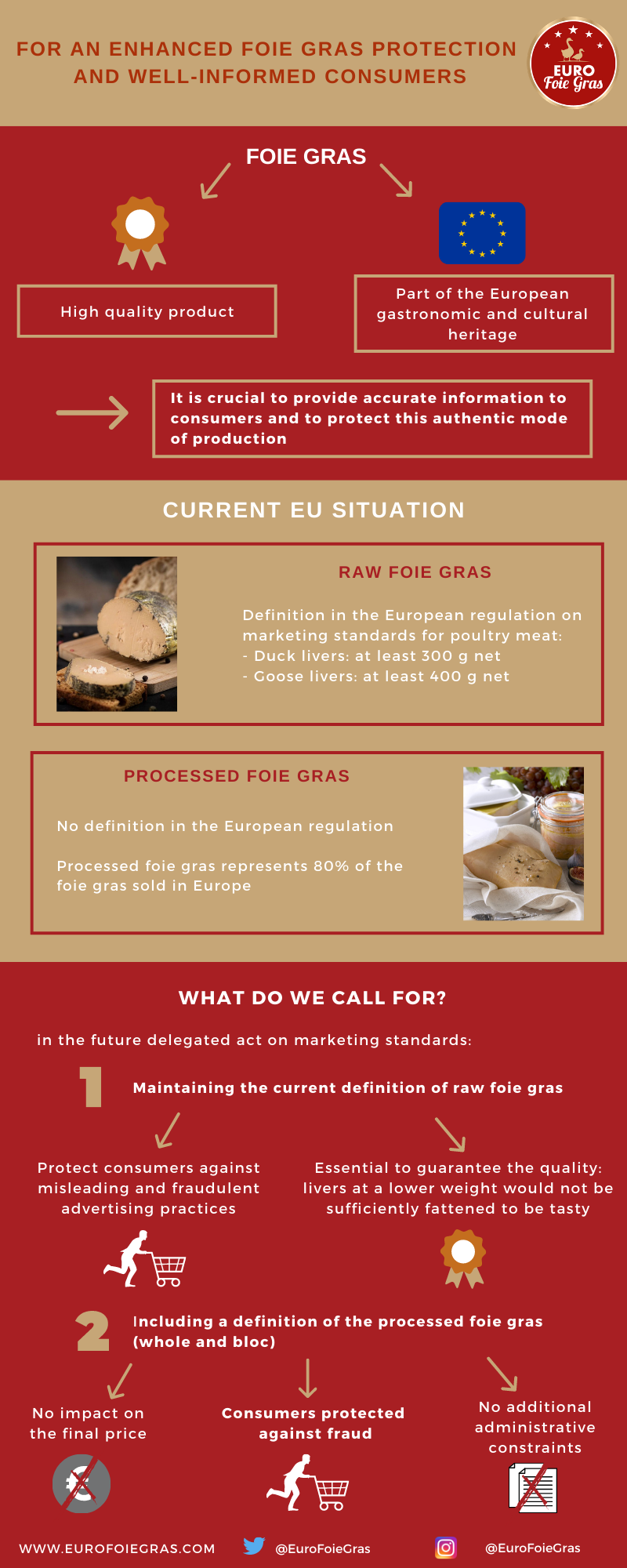 FOR AN ENHANCED FOIE GRAS PROTECTION AND WELL-INFORMED CONSUMERS

EURO Foie Gras

FOIE GRAS

High quality product

Part of the European gastronomic and cultural heritage

It is crucial to provide accurate information to consumers and to protect this authentic mode of production

CURRENT EU SITUATION

RAW FOIE GRAS

Definition in the European regulation on marketing standards for poultry meat:
- Duck livers: at least 300 g net
- Goose livers: at least 400 g net

PROCESSED FOIE GRAS

No definition in the European regulation

Processed foie gras represents 80% of the foie gras sold in Europe

WHAT DO WE CALL FOR?

in the future delegated act on marketing standards:

1 Maintaining the current definition of raw foie gras

Protect consumers against misleading and fraudulent advertising practices

Essential to guarantee the quality: livers at a lower weight would not be sufficiently fattened to be tasty

2 Including a definition of the processed foie gras (whole and bloc)

No impact on the final price

Consumers protected against fraud

No additional administrative constraints

WWW.EUROFOIEGRAS.COM @EuroFoieGras @EuroFoieGras