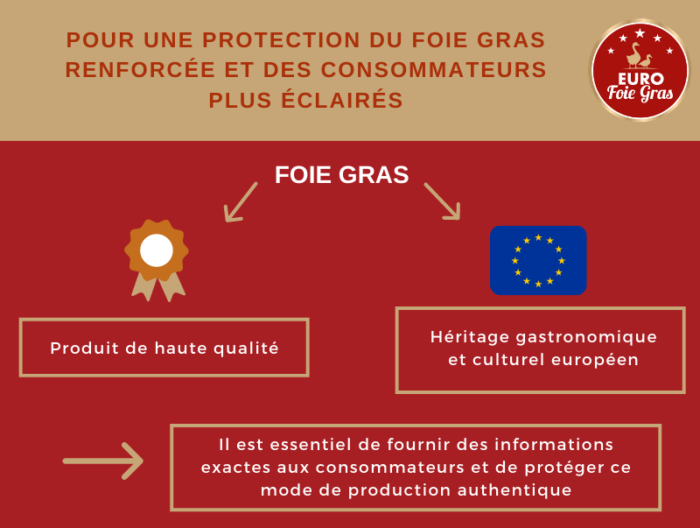 POUR UNE PROTECTION DU FOIE GRAS RENFORCÉE ET DES CONSOMMATEURS PLUS ÉCLAIRÉS

EURO Foie Gras

FOIE GRAS

Produit de haute qualité

Héritage gastronomique et culturel européen

Il est essentiel de fournir des informations exactes aux consommateurs et de protéger ce mode de production authentique